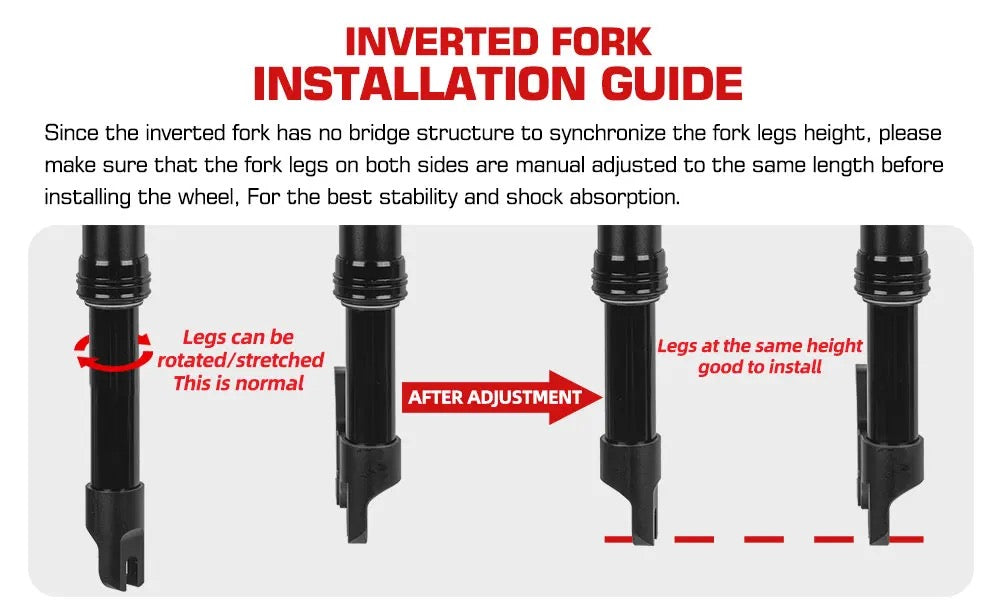 INVERTED FORK
INSTALLATION GUIDE

Since the inverted fork has no bridge structure to synchronize the fork legs height, please make sure that the fork legs on both sides are manual adjusted to the same length before installing the wheel, For the best stability and shock absorption.

Legs can be rotated/stretched This is normal

AFTER ADJUSTMENT

Legs at the same height good to install