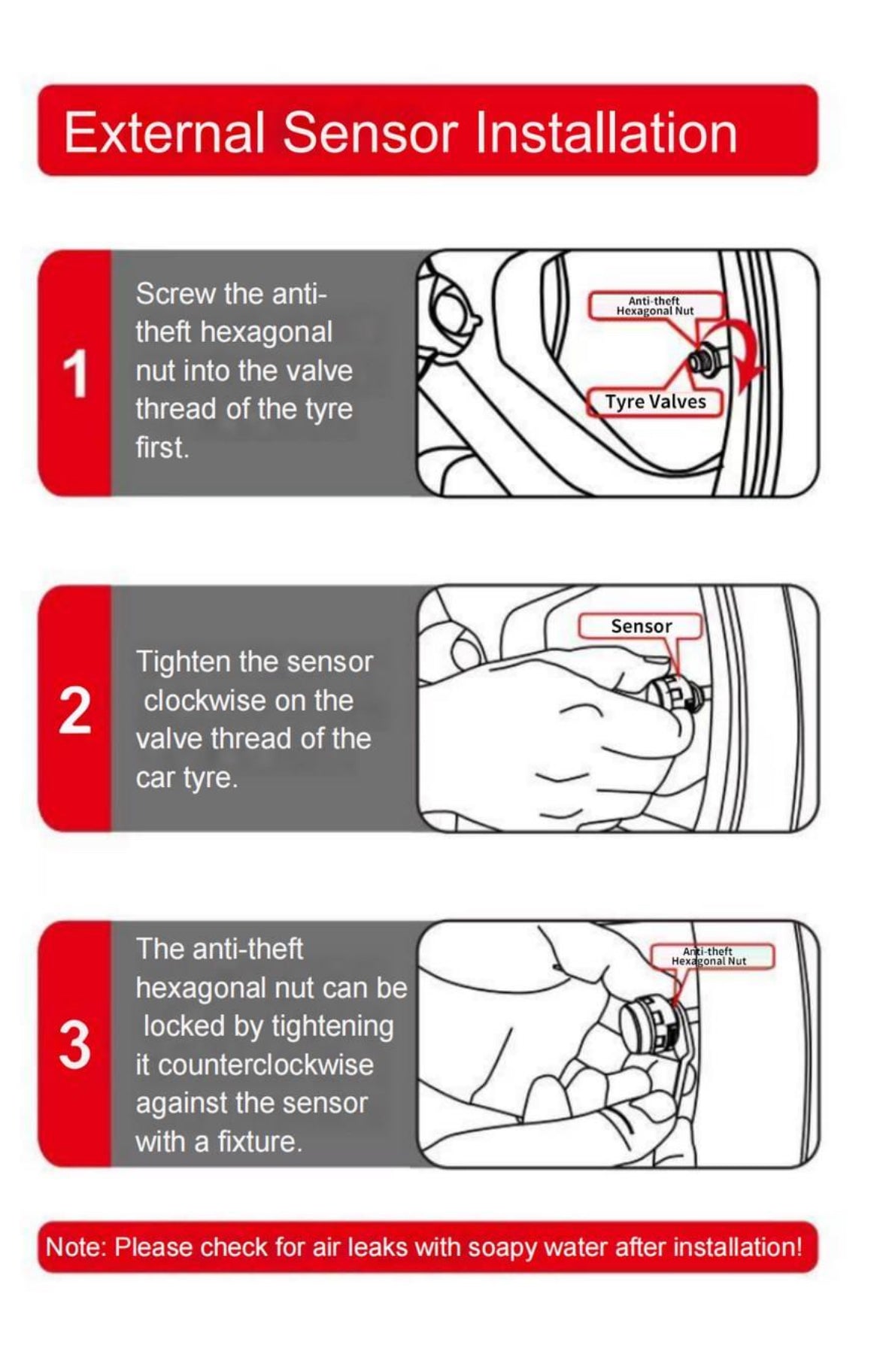 External Sensor Installation

1

Screw the anti-theft hexagonal nut into the valve thread of the tyre first.

Anti-theft Hexagonal Nut

Tyre Valves

2

Tighten the sensor clockwise on the valve thread of the car tyre.

Sensor

3

The anti-theft hexagonal nut can be locked by tightening it counterclockwise against the sensor with a fixture.

Anti-theft Hexagonal Nut

Note: Please check for air leaks with soapy water after installation!